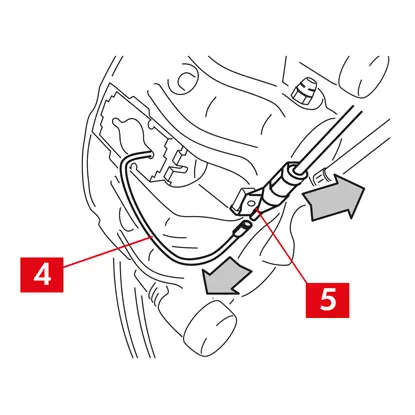 4

5