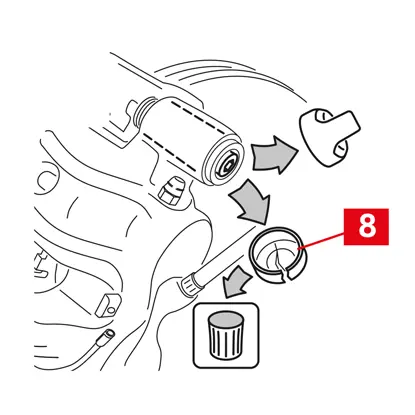 8