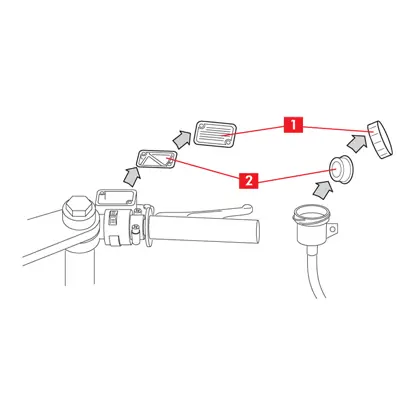 1
2