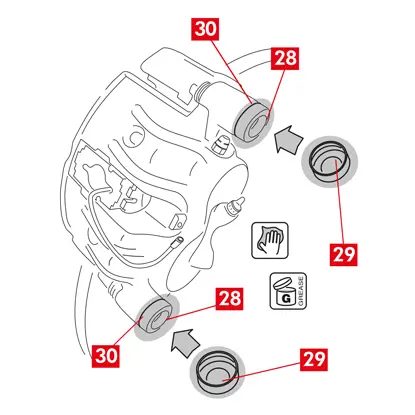 30
28
29
G
GREASE
28
30
29