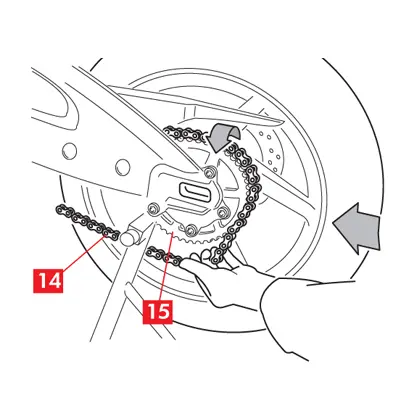 14
15