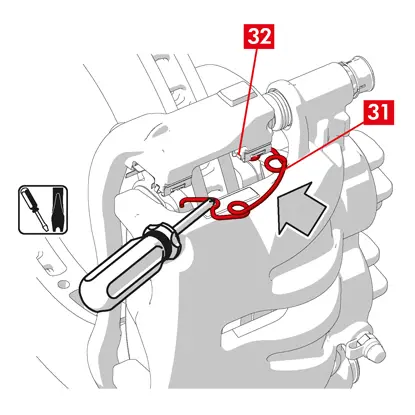 32
31