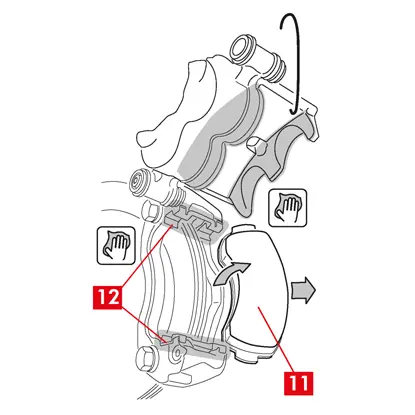 12

11