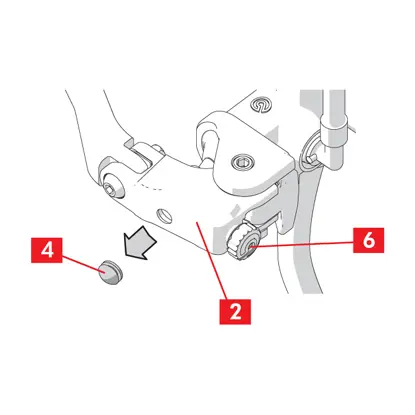 4

6

2