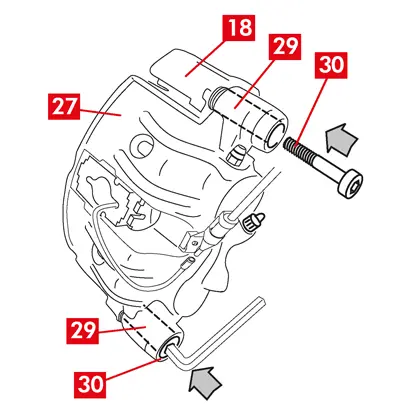 18
29
30
27
29
30