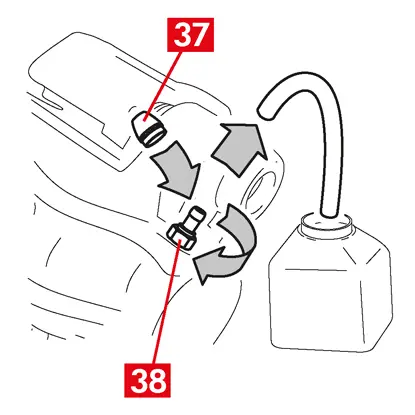 37

38