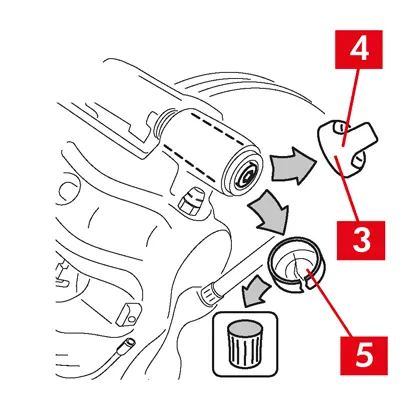 4

3

5