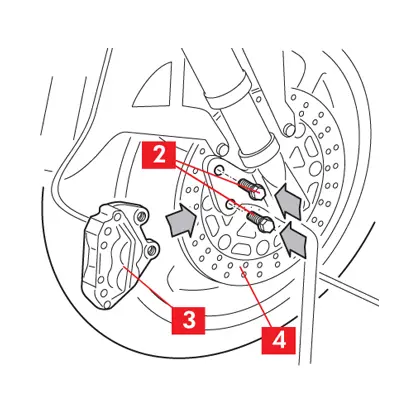 2
3
4