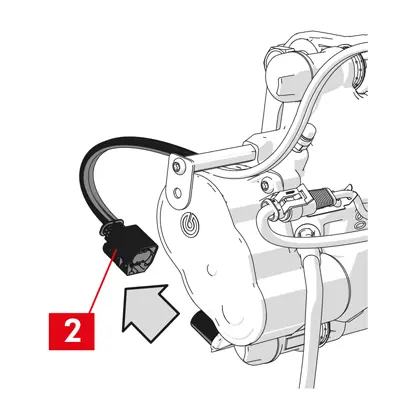 2