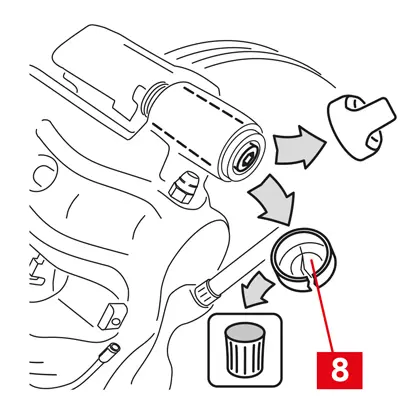 8