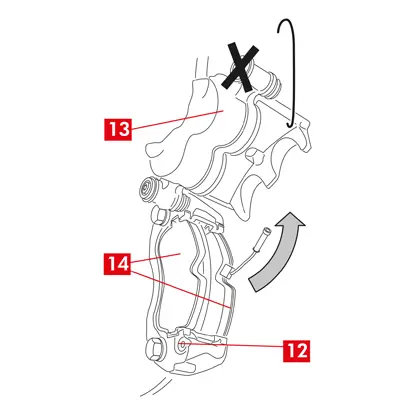 13

14

12