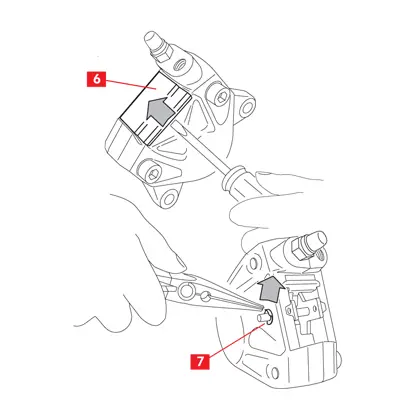 6

7