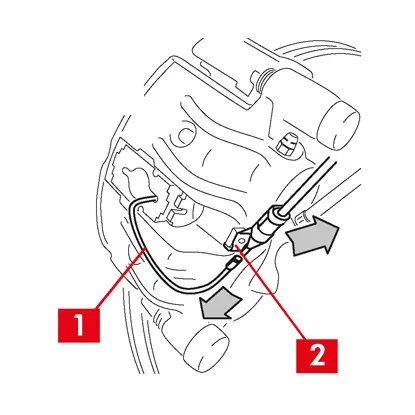 1

2