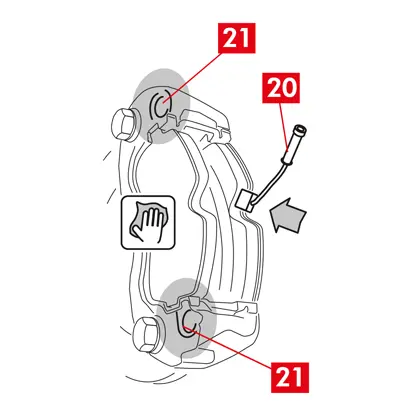 21

20

21