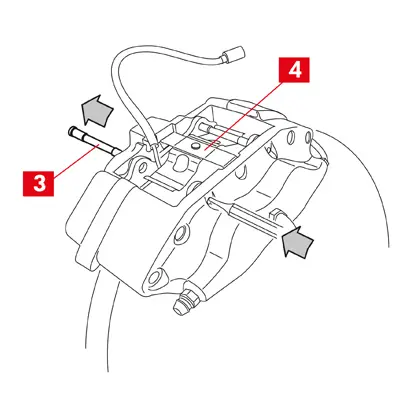 4
3