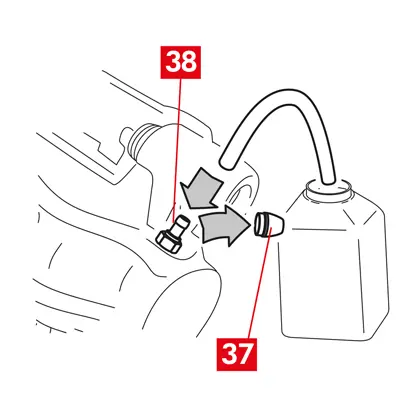 38

37