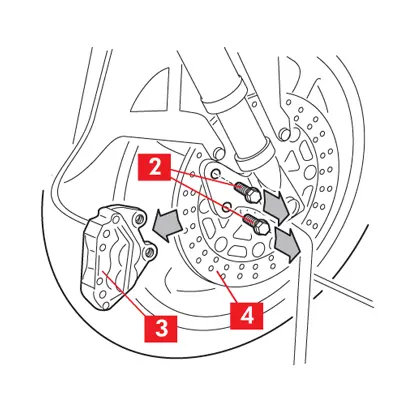 2
3
4