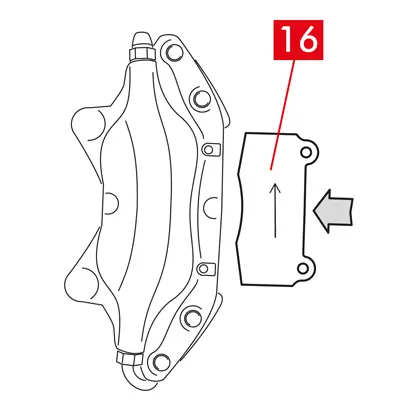 16