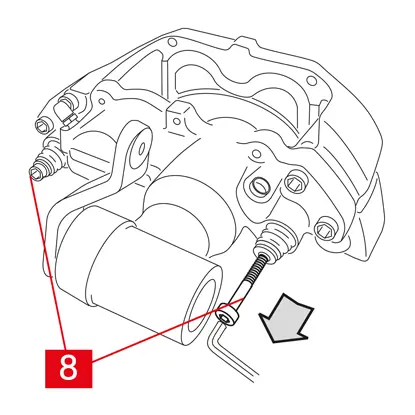 8