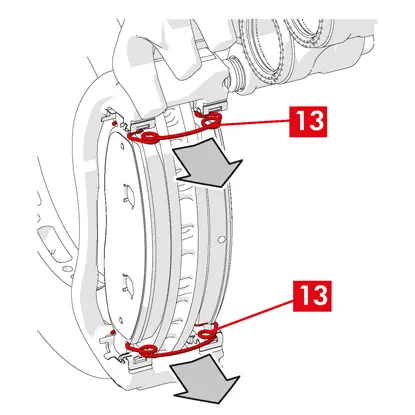 13

13