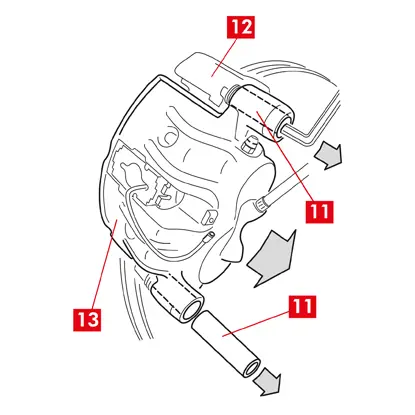 12

11

13

11