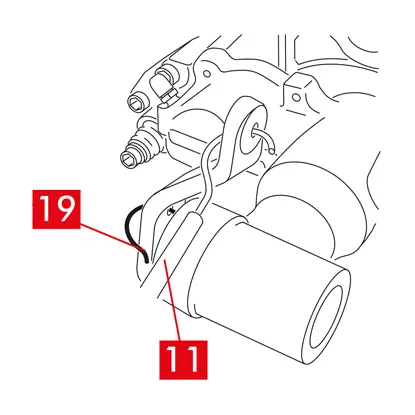 19

11