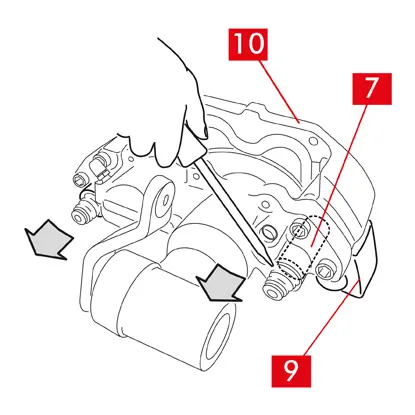 10

7

9