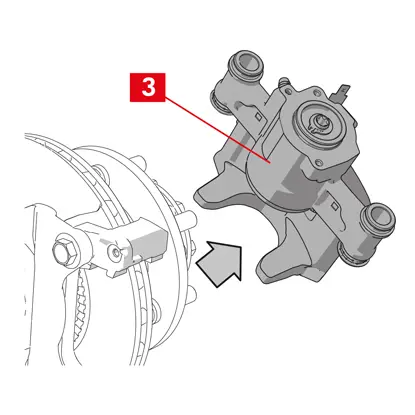 3