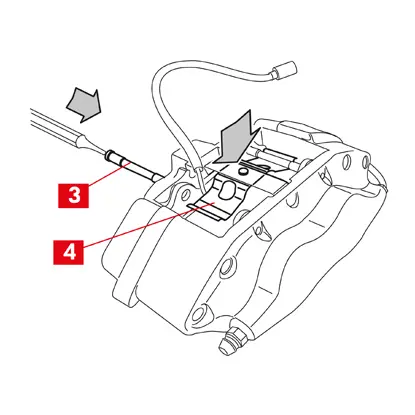 3

4