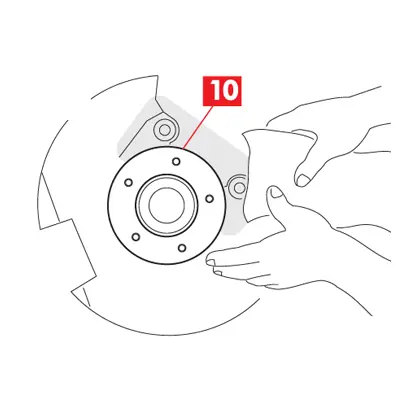 10