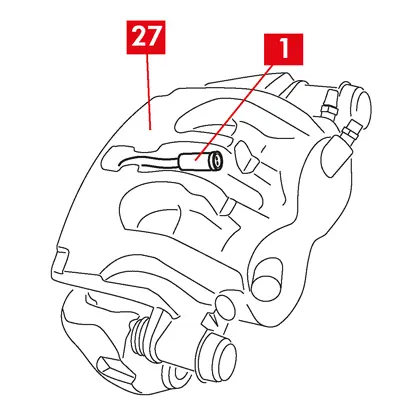 27
1