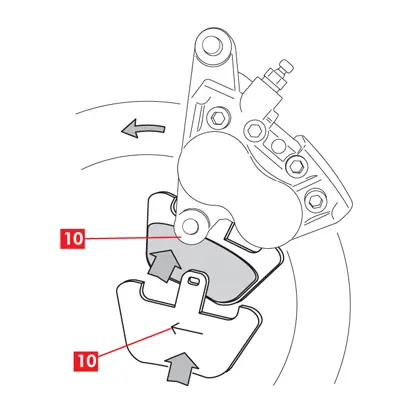 10

10