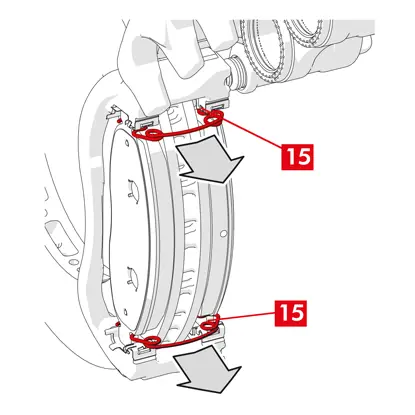 15

15