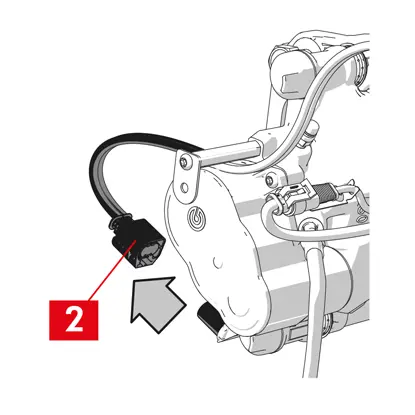 2