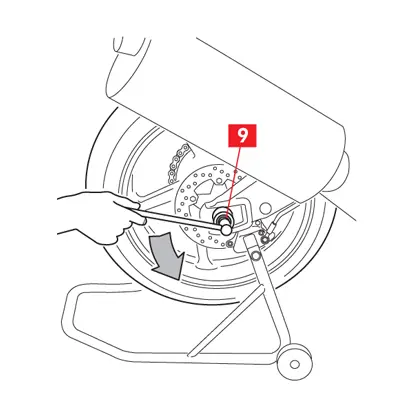 9