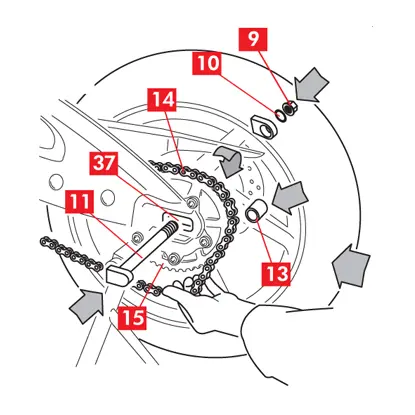 9
10
14
37
11
13
15