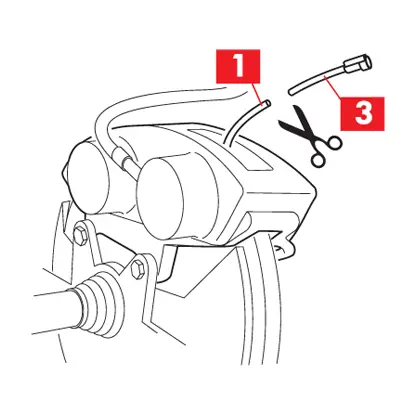 1

3