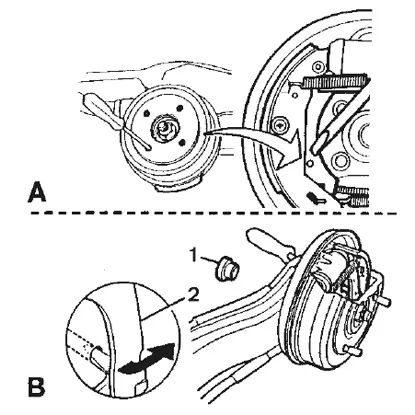 A

1

2

B