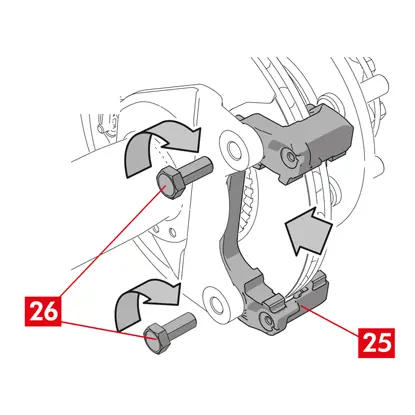 26

25