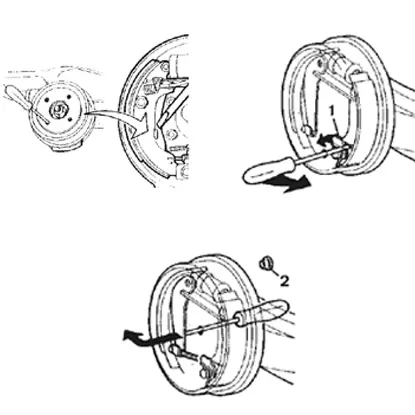 1

2