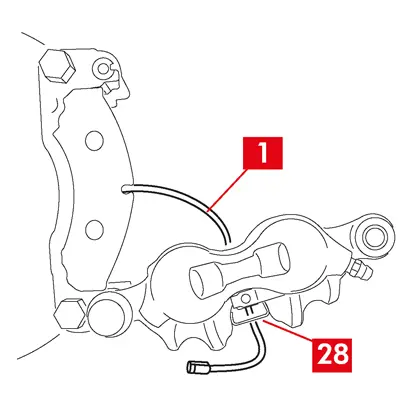 1

28