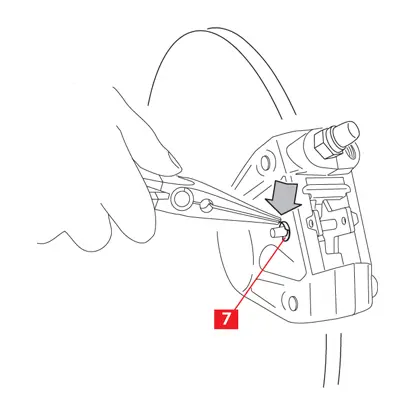 7