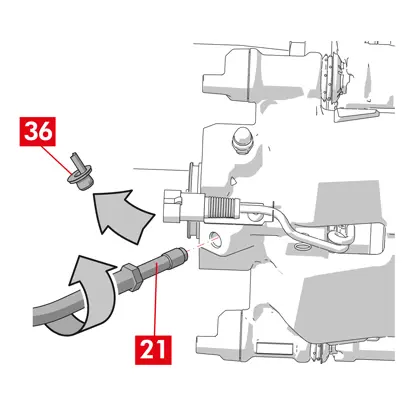 36

21