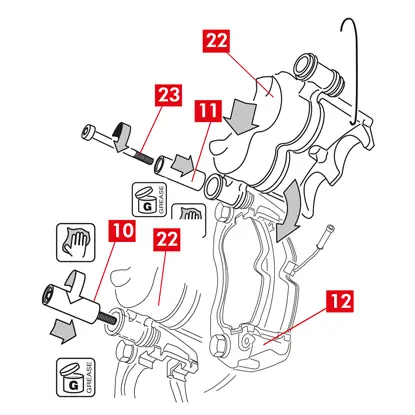 22

23

11

G GREASE

10

22

12

G GREASE