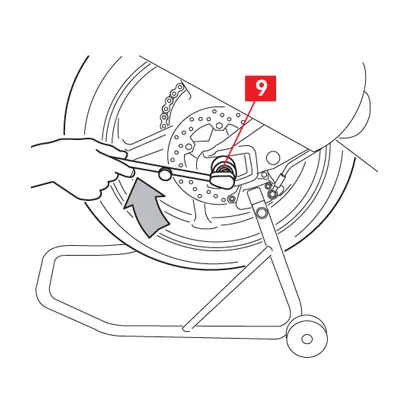 9