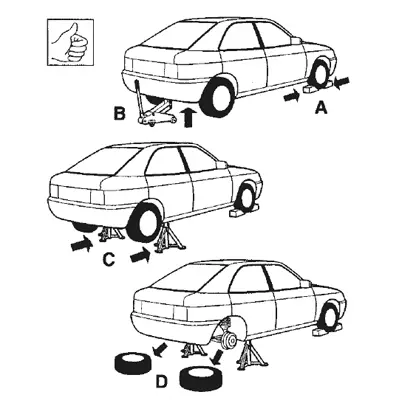 B
A
C
D