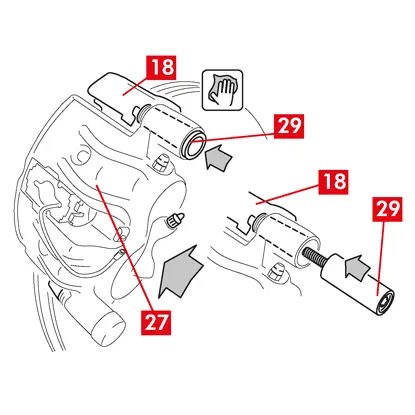 18
29
18
29
27