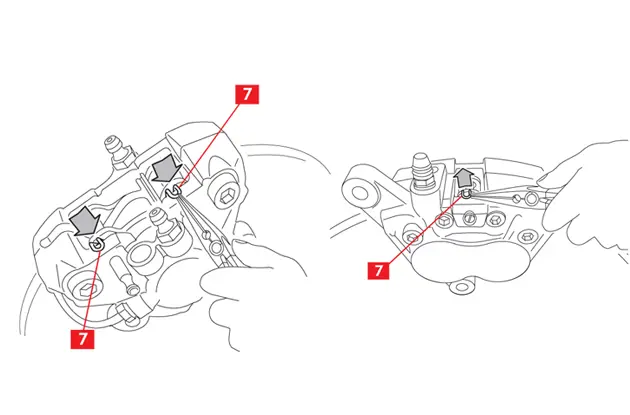 7
7
7