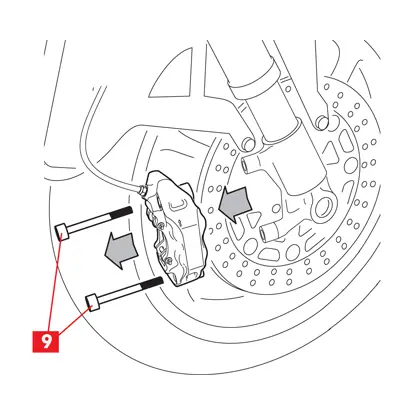 9