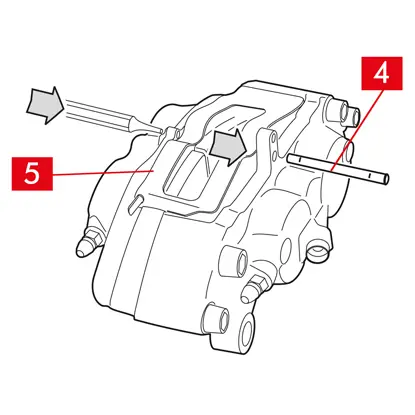 4

5